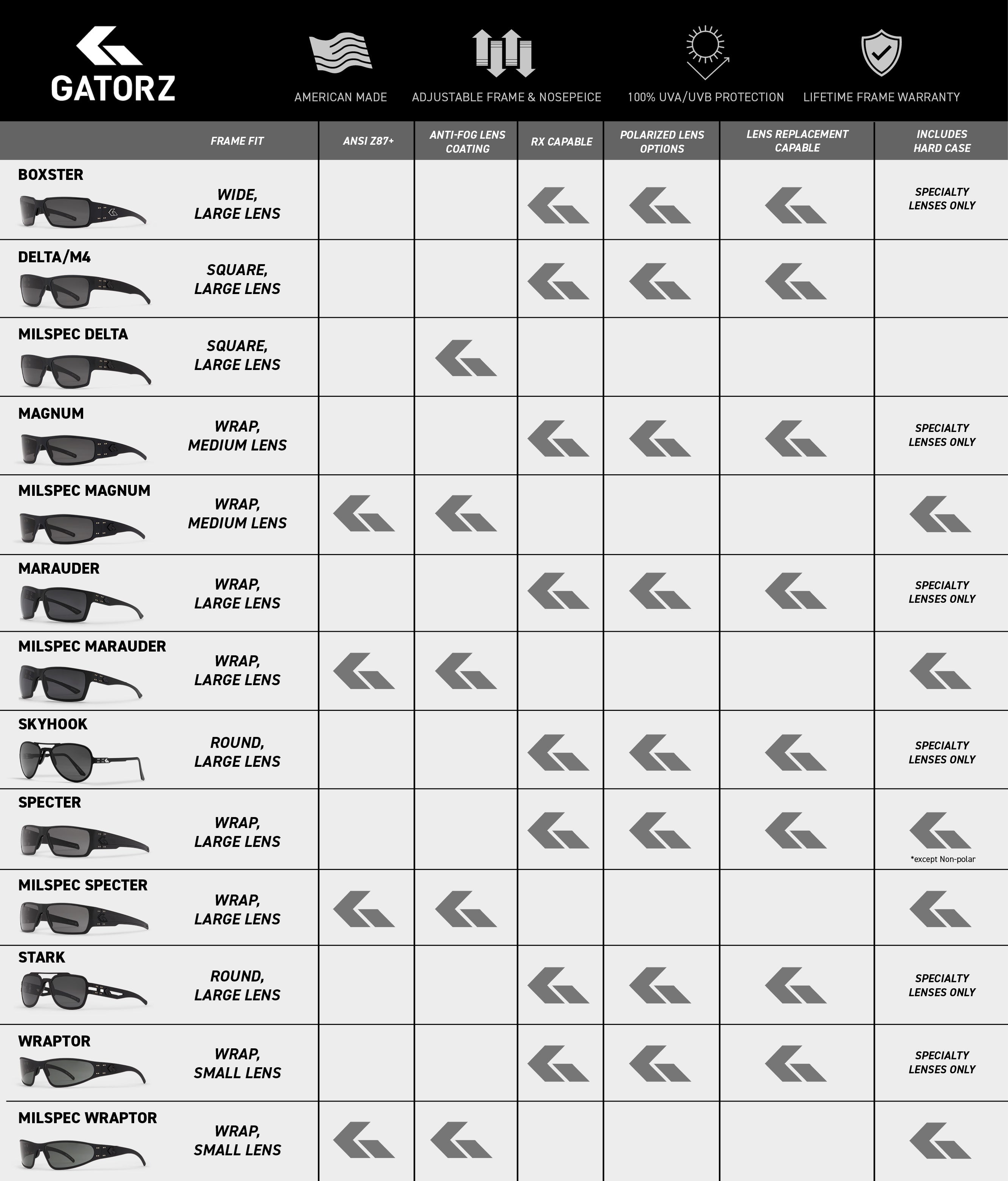 GATORZ

AMERICAN MADE ADJUSTABLE FRAME & NOSEPEICE 100% UVA/UVB PROTECTION LIFETIME FRAME WARRANTY

| | FRAME FIT | ANSI Z87+ | ANTI-FOG LENS COATING | RX CAPABLE | POLARIZED LENS OPTIONS | LENS REPLACEMENT CAPABLE | INCLUDES HARD CASE |
|---|---|---|---|---|---|---|---|
| BOXSTER | WIDE, LARGE LENS | | | | | | SPECIALTY LENSES ONLY |
| DELTA/M4 | SQUARE, LARGE LENS | | | | | | |
| MILSPEC DELTA | SQUARE, LARGE LENS | | | | | | |
| MAGNUM | WRAP, MEDIUM LENS | | | | | | SPECIALTY LENSES ONLY |
| MILSPEC MAGNUM | WRAP, MEDIUM LENS | | | | | | |
| MARAUDER | WRAP, LARGE LENS | | | | | | SPECIALTY LENSES ONLY |
| MILSPEC MARAUDER | WRAP, LARGE LENS | | | | | | |
| SKYHOOK | ROUND, LARGE LENS | | | | | | SPECIALTY LENSES ONLY |
| SPECTER | WRAP, LARGE LENS | | | | | | *except Non-polar |
| MILSPEC SPECTER | WRAP, LARGE LENS | | | | | | |
| STARK | ROUND, LARGE LENS | | | | | | SPECIALTY LENSES ONLY |
| WRAPTOR | WRAP, SMALL LENS | | | | | | SPECIALTY LENSES ONLY |
| MILSPEC WRAPTOR | WRAP, SMALL LENS | | | | | | |